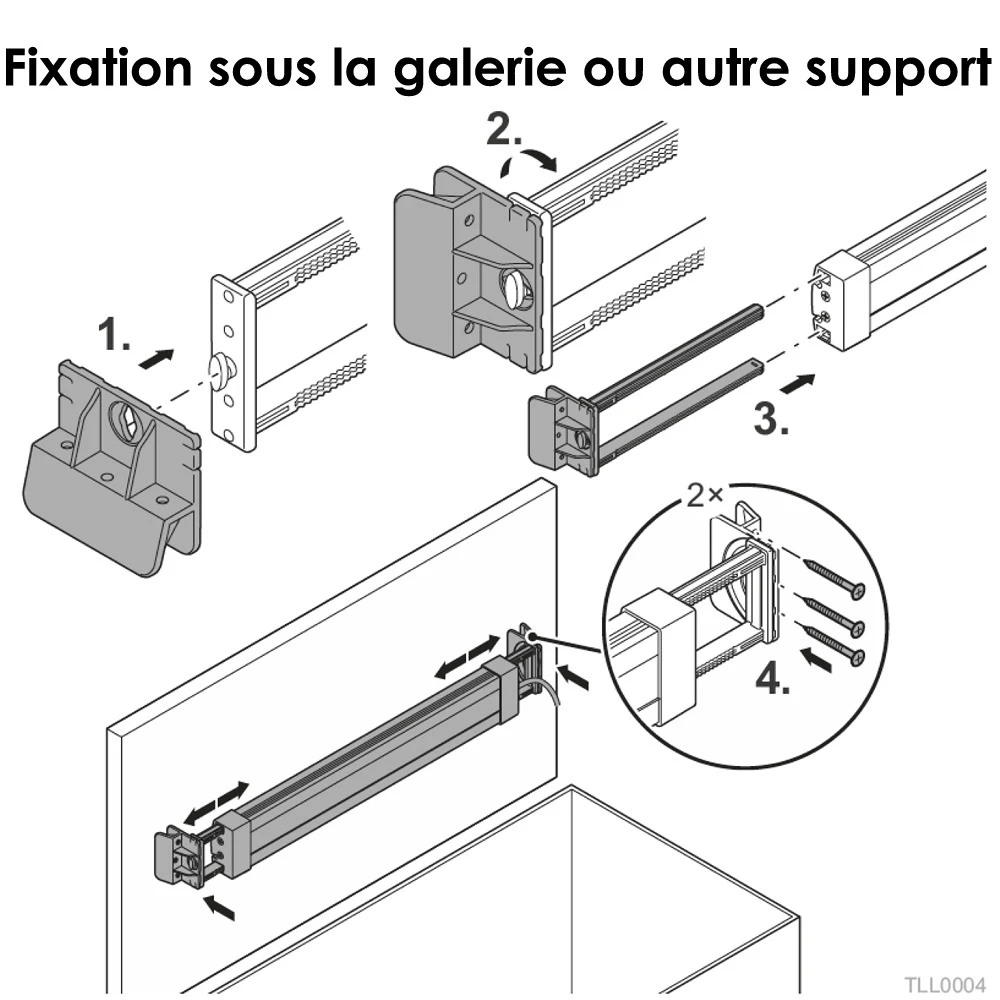 Fixation sous la galerie ou autre support

2.

1.

3.

2×

4.

TLL0004