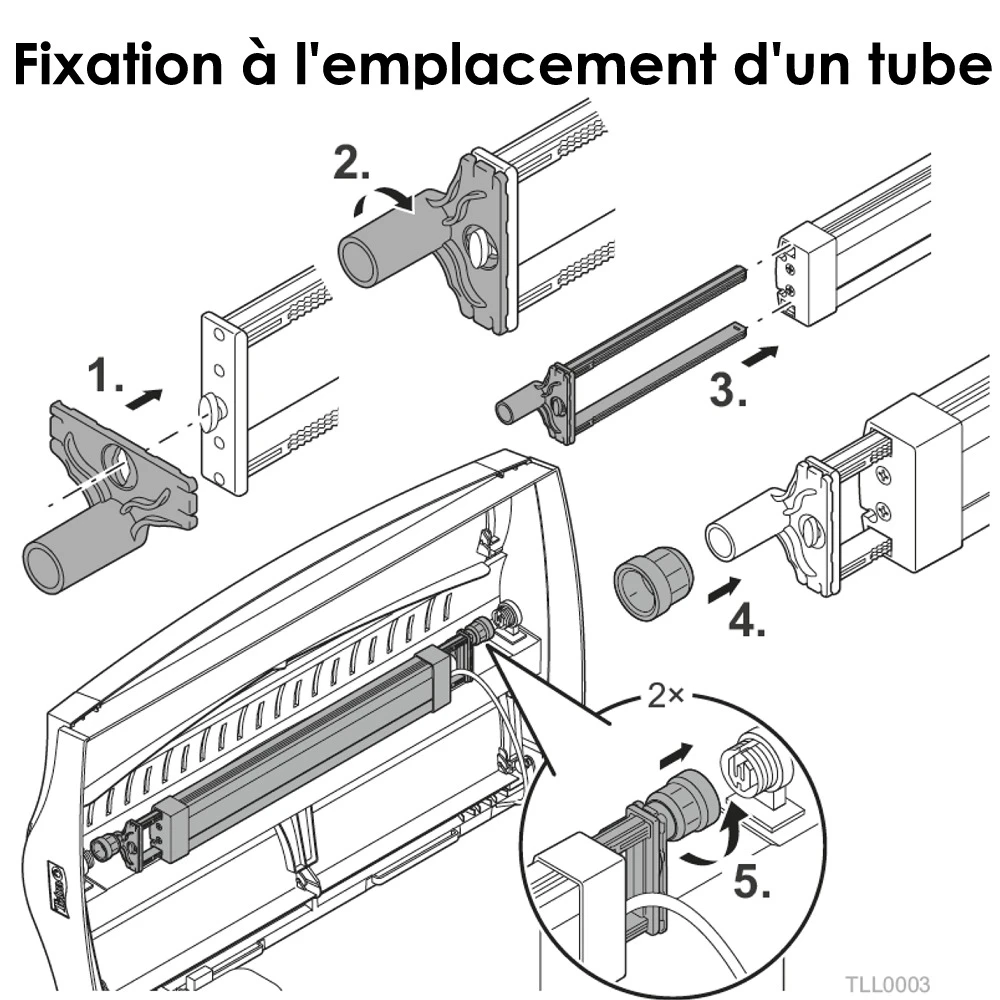 Fixation à l'emplacement d'un tube

2.

1.

3.

4.

2×

5.

TLL0003