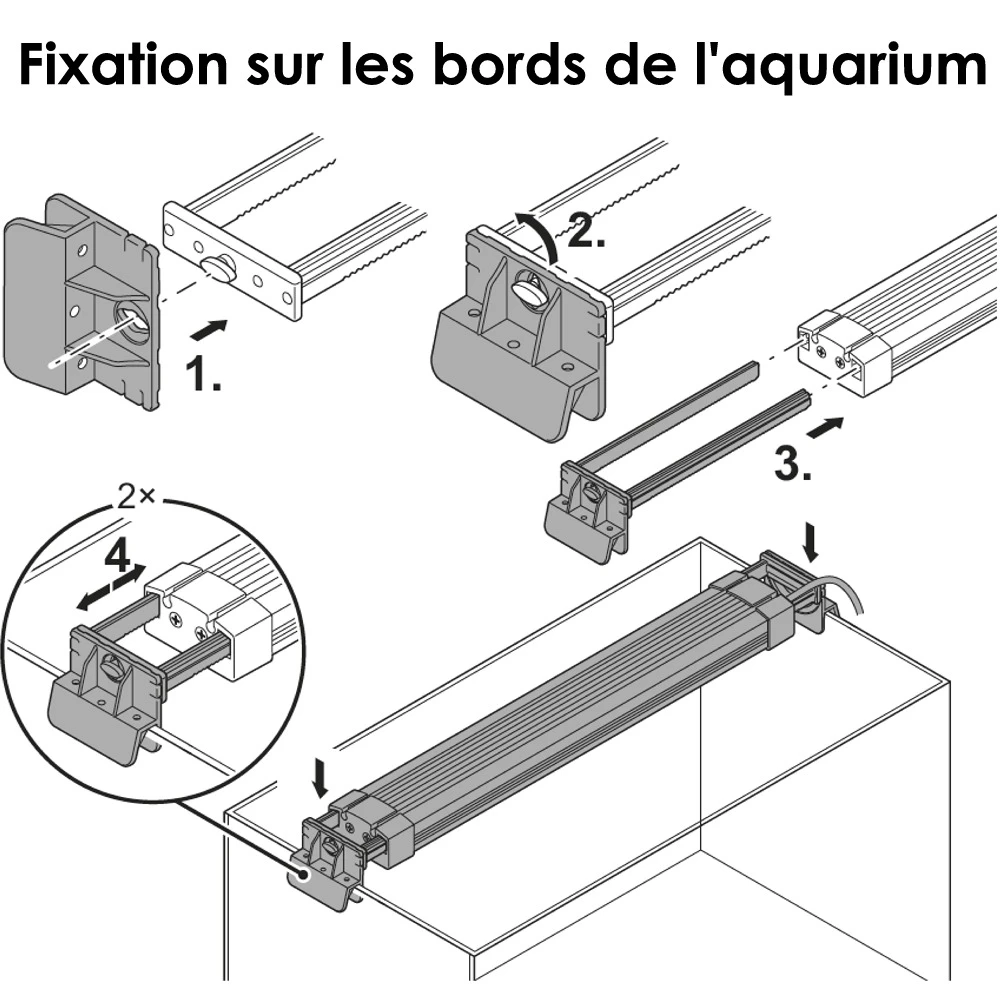 Fixation sur les bords de l'aquarium

1.

2.

3.

2×

4.