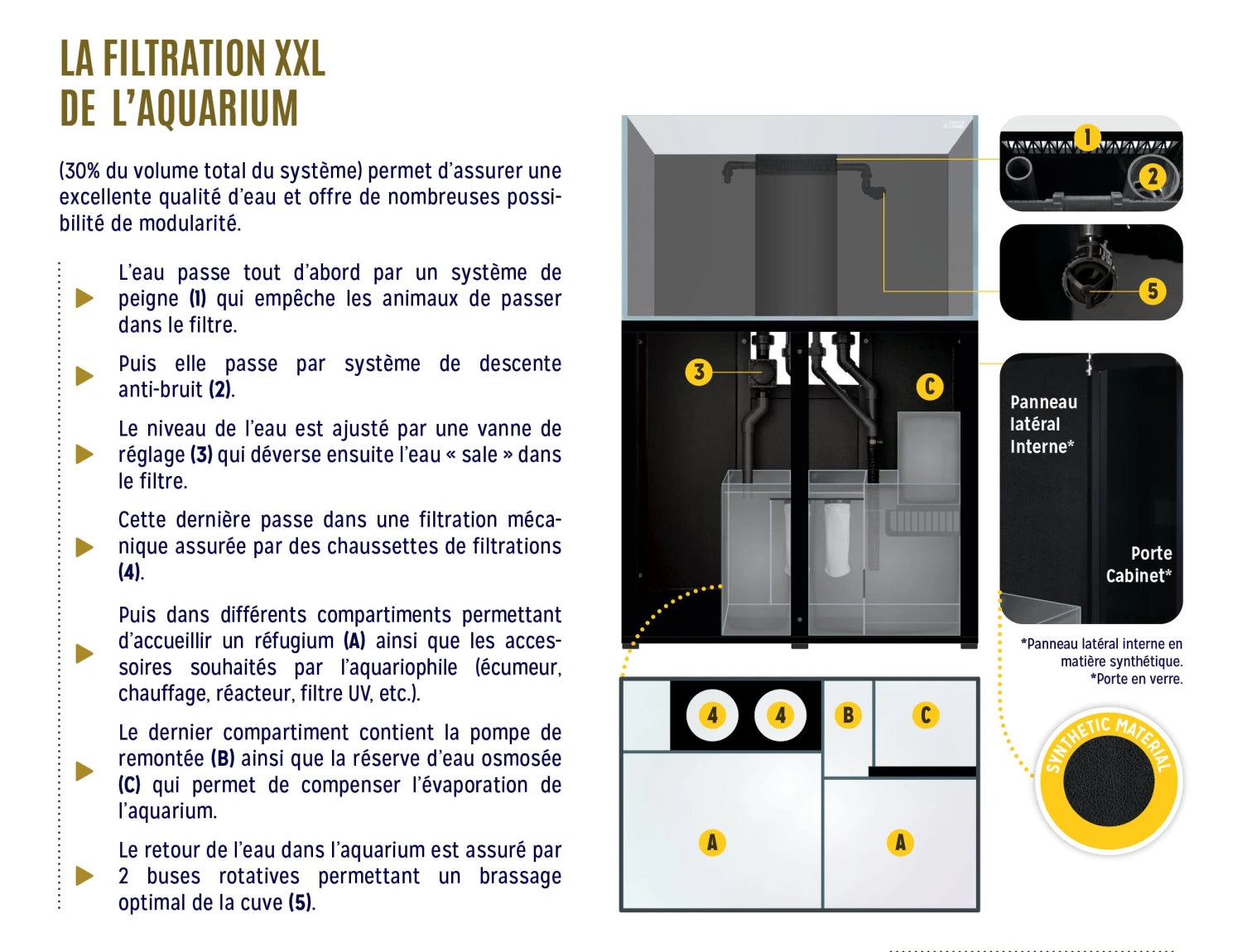 LA FILTRATION XXL
DE L'AQUARIUM

(30% du volume total du système) permet d'assurer une excellente qualité d'eau et offre de nombreuses possibilité de modularité.

L'eau passe tout d'abord par un système de peigne (1) qui empêche les animaux de passer dans le filtre.

Puis elle passe par système de descente anti-bruit (2).

Le niveau de l'eau est ajusté par une vanne de réglage (3) qui déverse ensuite l'eau « sale » dans le filtre.

Cette dernière passe dans une filtration mécanique assurée par des chaussettes de filtrations (4).

Puis dans différents compartiments permettant d'accueillir un réfugium (A) ainsi que les accessoires souhaités par l'aquariophile (écumeur, chauffage, réacteur, filtre UV, etc.).

Le dernier compartiment contient la pompe de remontée (B) ainsi que la réserve d'eau osmosée (C) qui permet de compenser l'évaporation de l'aquarium.

Le retour de l'eau dans l'aquarium est assuré par 2 buses rotatives permettant un brassage optimal de la cuve (5).

1
2
5
3
C
Panneau latéral Interne*
Porte Cabinet*
*Panneau latéral interne en matière synthétique.
*Porte en verre.
4
4
B
C
A
A
SYNTHETIC MATERIAL